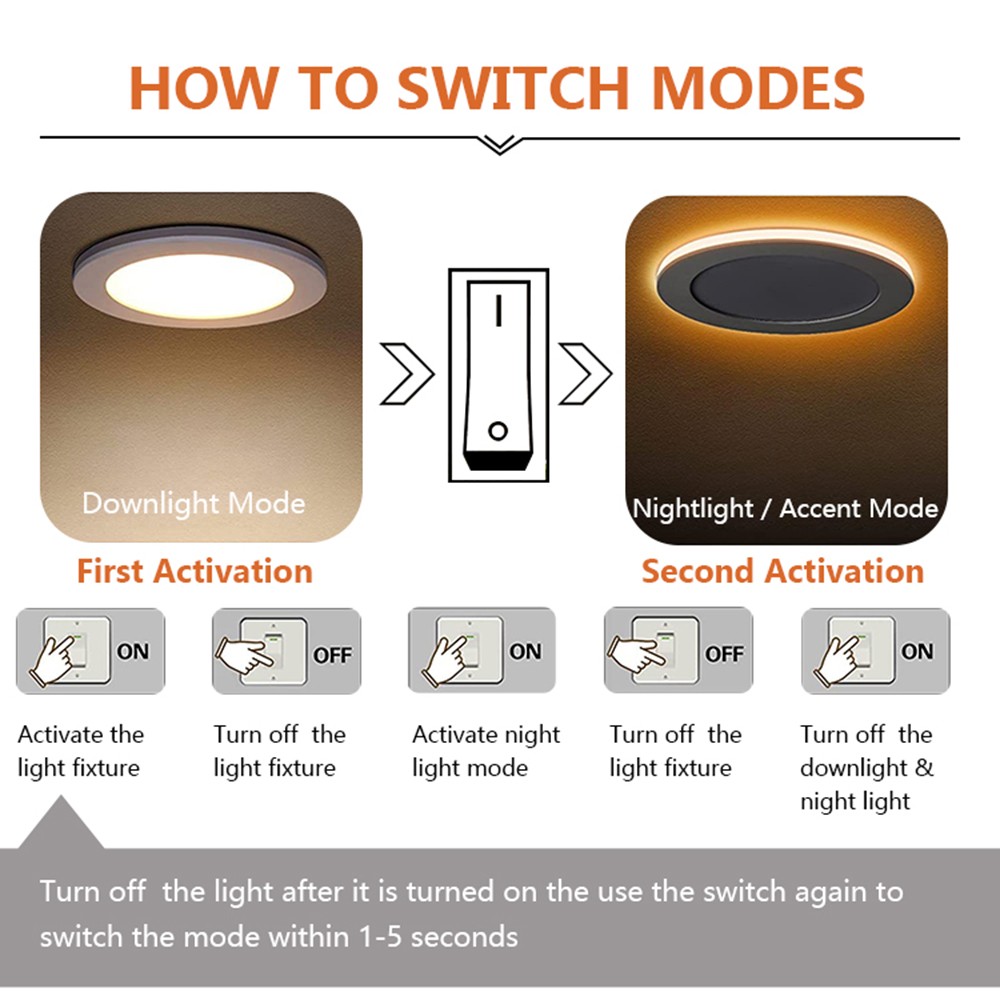 HOW TO SWITCH MODES

Downlight Mode

Nightlight / Accent Mode

First Activation

Second Activation

ON

OFF

ON

OFF

ON

Activate the light fixture

Turn off the light fixture

Activate night light mode

Turn off the light fixture

Turn off the downlight & night light

Turn off the light after it is turned on the use the switch again to switch the mode within 1-5 seconds