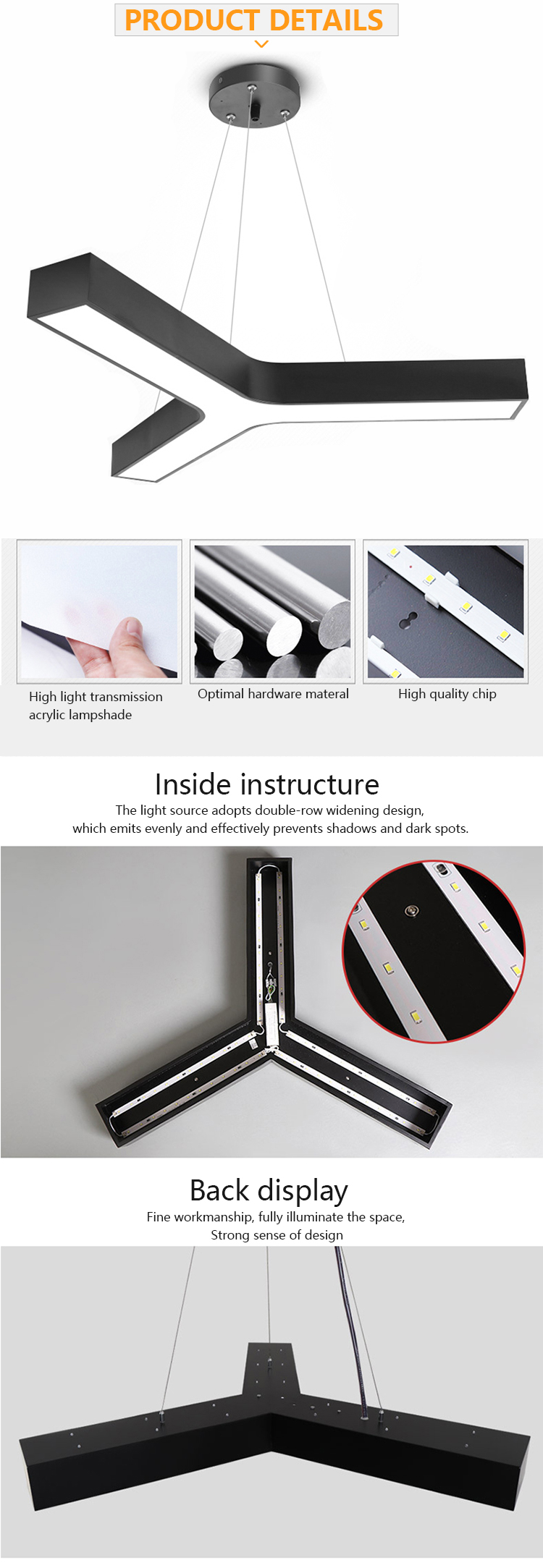 PRODUCT DETAILS

High light transmission acrylic lampshade

Optimal hardware materal

High quality chip

Inside instructure

The light source adopts double-row widening design, which emits evenly and effectively prevents shadows and dark spots.

Back display

Fine workmanship, fully illuminate the space, Strong sense of design