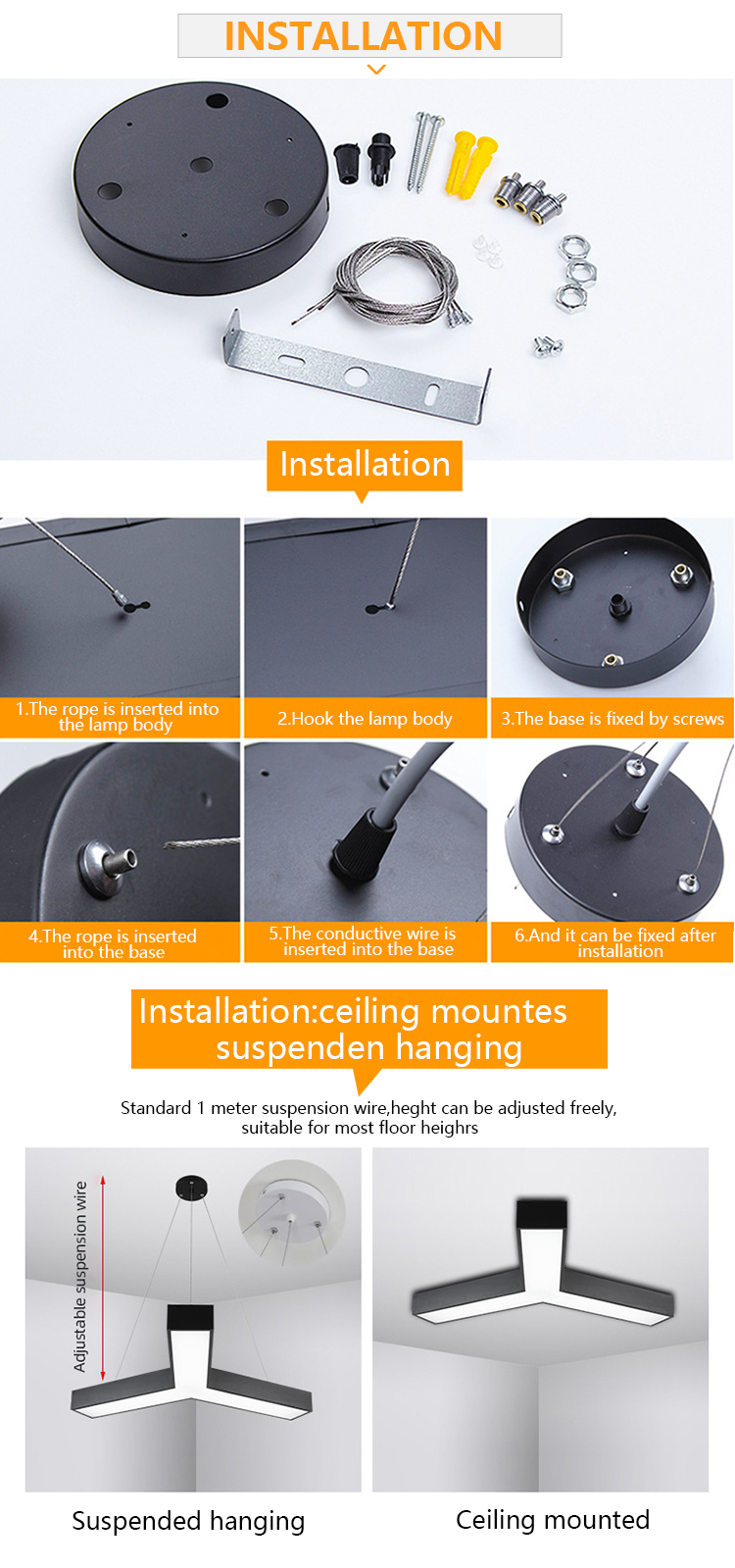 INSTALLATION

Installation

1.The rope is inserted into the lamp body

2.Hook the lamp body

3.The base is fixed by screws

4.The rope is inserted into the base

5.The conductive wire is inserted into the base

6.And it can be fixed after installation

Installation:ceiling mountes suspenden hanging

Standard 1 meter suspension wire,heght can be adjusted freely, suitable for most floor heighrs

Adjustable suspension wire

Suspended hanging

Ceiling mounted