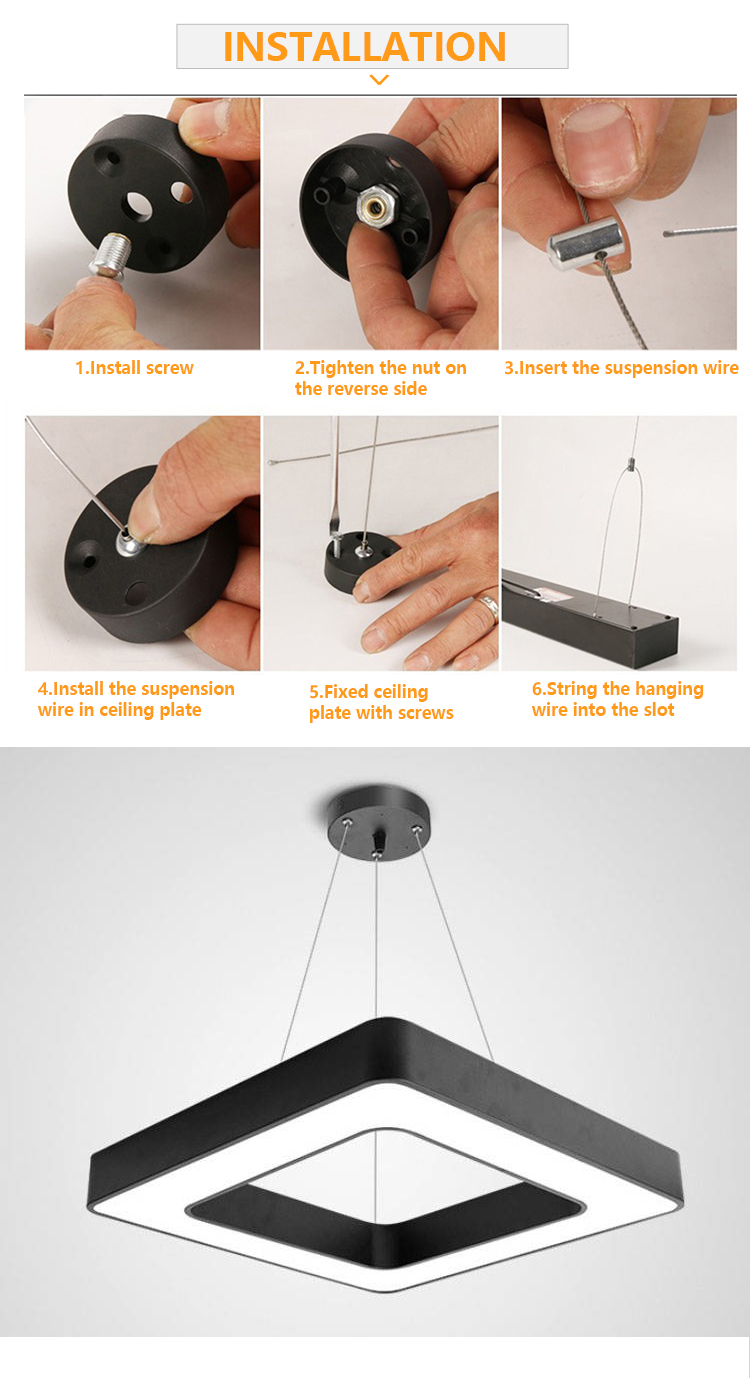 INSTALLATION

1.Install screw

2.Tighten the nut on the reverse side

3.Insert the suspension wire

4.Install the suspension wire in ceiling plate

5.Fixed ceiling plate with screws

6.String the hanging wire into the slot