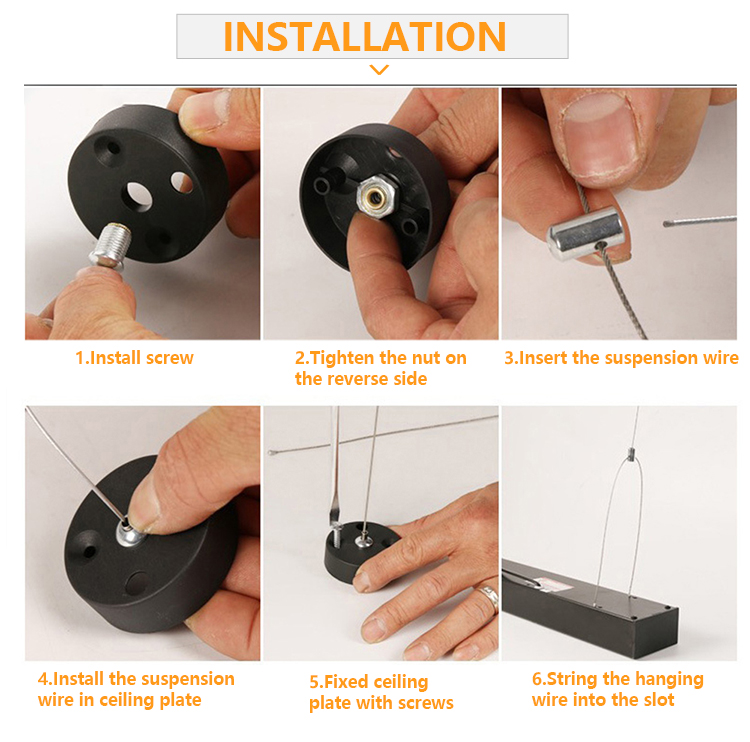 INSTALLATION

1.Install screw

2.Tighten the nut on the reverse side

3.Insert the suspension wire

4.Install the suspension wire in ceiling plate

5.Fixed ceiling plate with screws

6.String the hanging wire into the slot