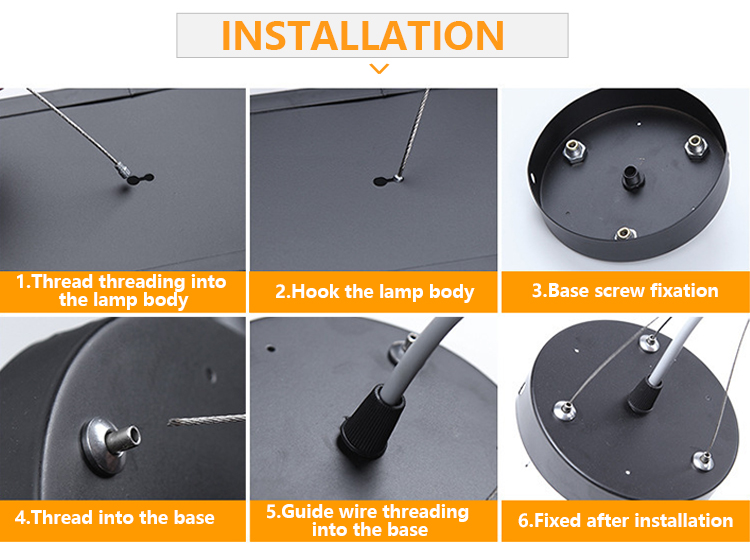 INSTALLATION

1.Thread threading into the lamp body

2.Hook the lamp body

3.Base screw fixation

4.Thread into the base

5.Guide wire threading into the base

6.Fixed after installation