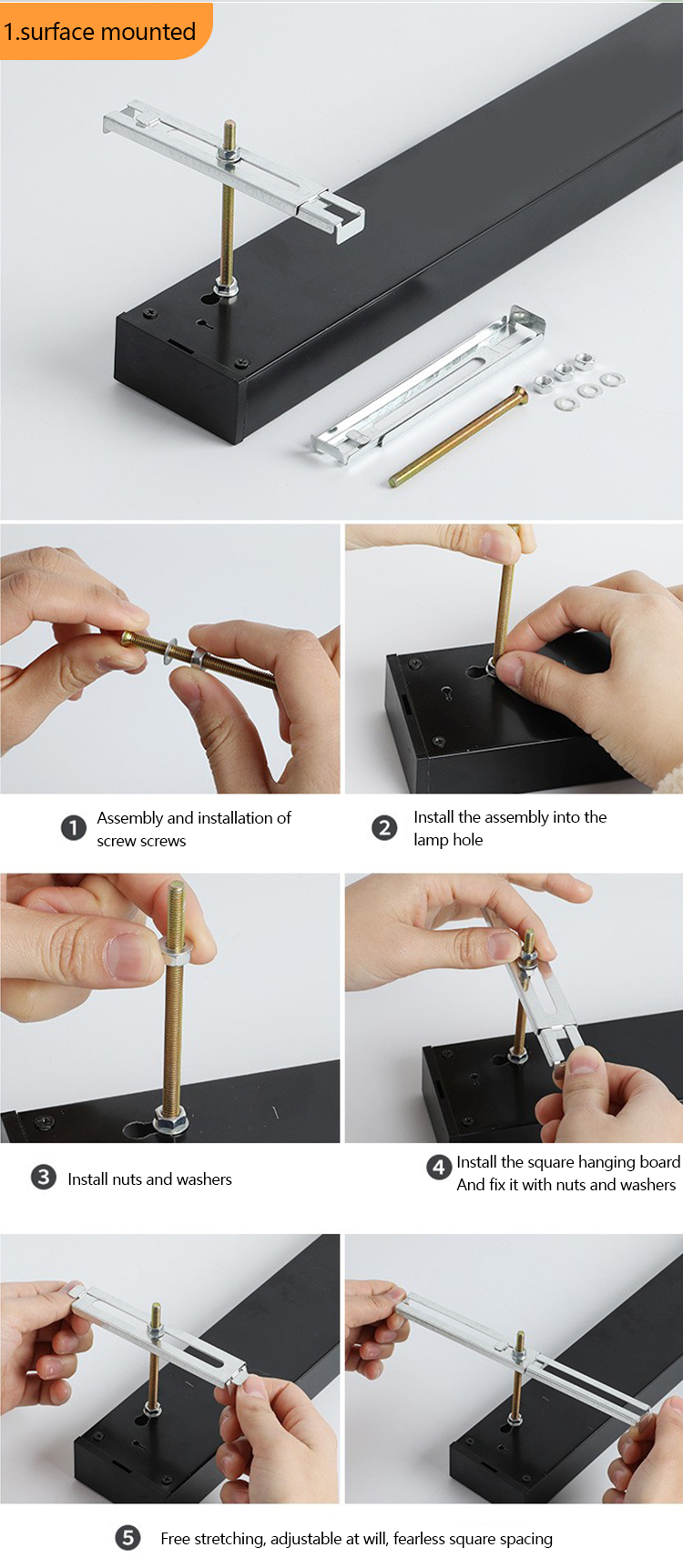 1.surface mounted

1 Assembly and installation of screw screws

2 Install the assembly into the lamp hole

3 Install nuts and washers

4 Install the square hanging board
And fix it with nuts and washers

5 Free stretching, adjustable at will, fearless square spacing