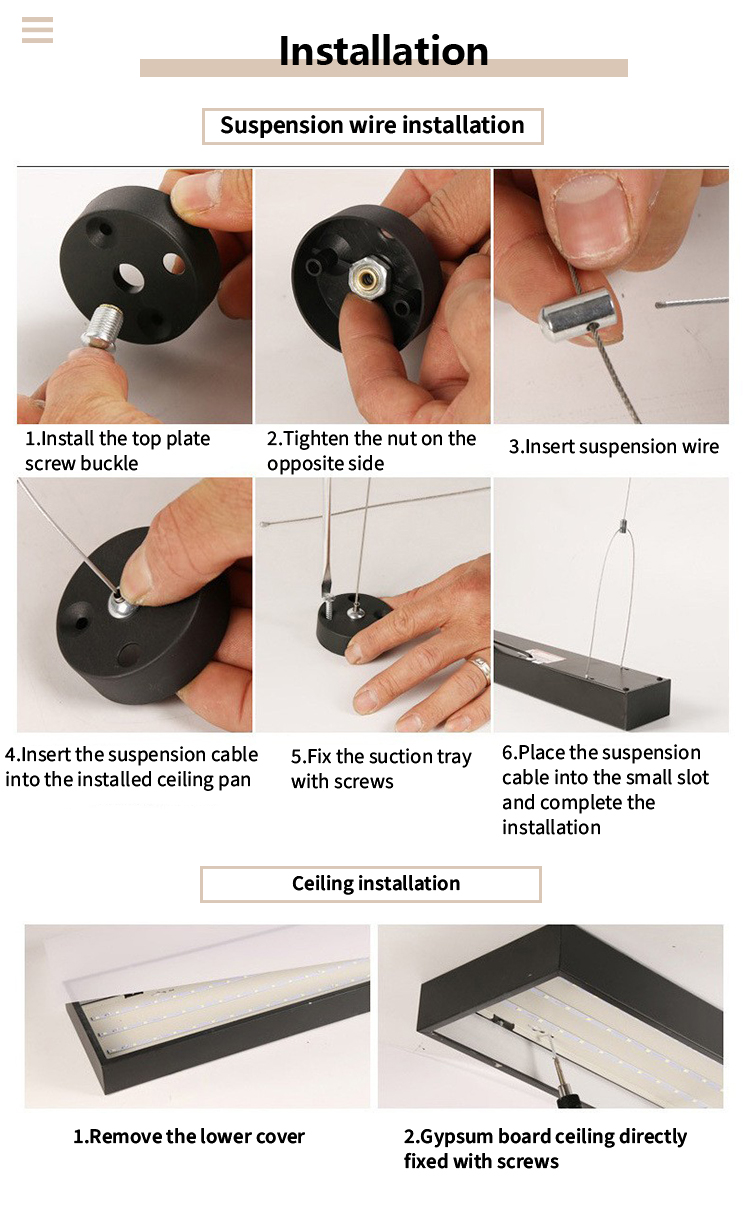 Installation

Suspension wire installation

1.Install the top plate screw buckle

2.Tighten the nut on the opposite side

3.Insert suspension wire

4.Insert the suspension cable into the installed ceiling pan

5.Fix the suction tray with screws

6.Place the suspension cable into the small slot and complete the installation

Ceiling installation

1.Remove the lower cover

2.Gypsum board ceiling directly fixed with screws