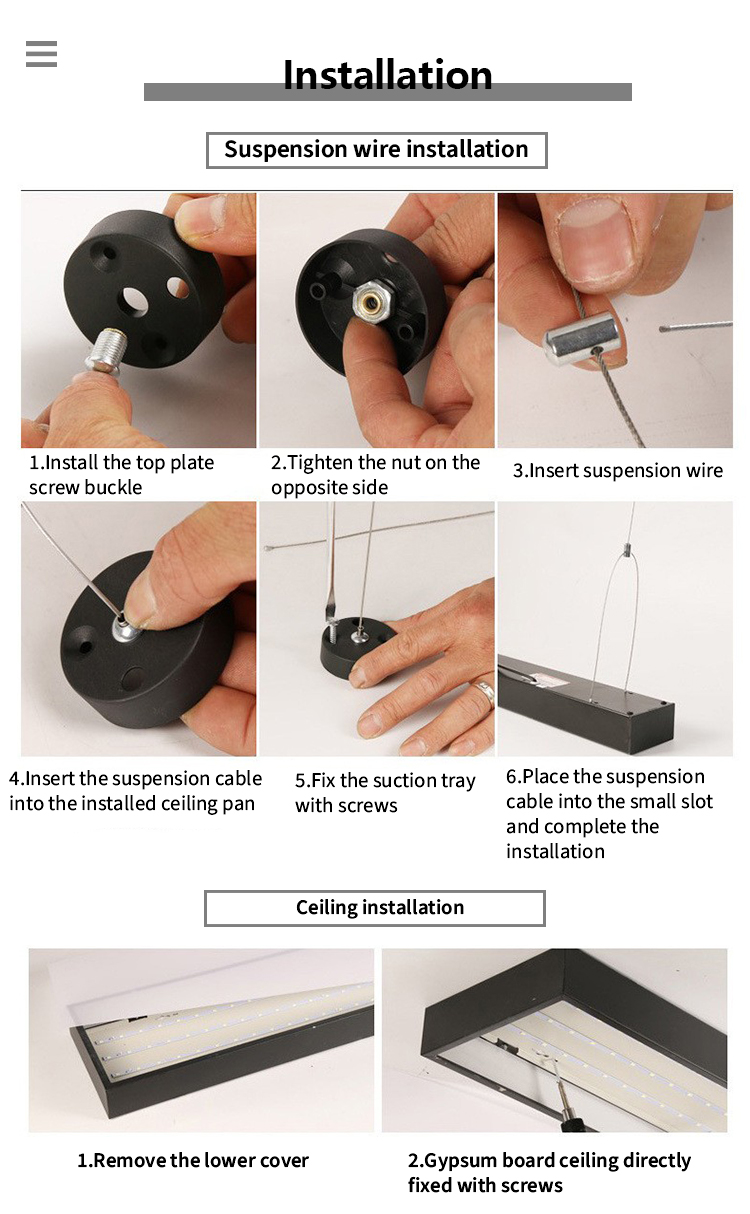 Installation

Suspension wire installation

1.Install the top plate screw buckle

2.Tighten the nut on the opposite side

3.Insert suspension wire

4.Insert the suspension cable into the installed ceiling pan

5.Fix the suction tray with screws

6.Place the suspension cable into the small slot and complete the installation

Ceiling installation

1.Remove the lower cover

2.Gypsum board ceiling directly fixed with screws