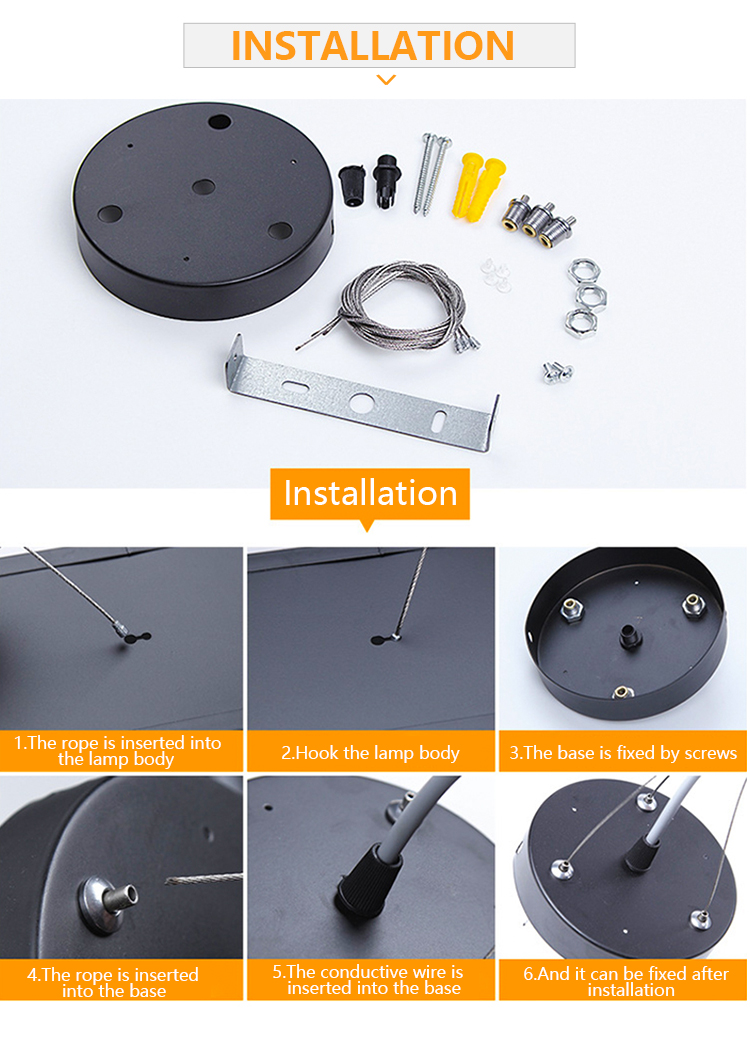 INSTALLATION

Installation

1.The rope is inserted into the lamp body

2.Hook the lamp body

3.The base is fixed by screws

4.The rope is inserted into the base

5.The conductive wire is inserted into the base

6.And it can be fixed after installation